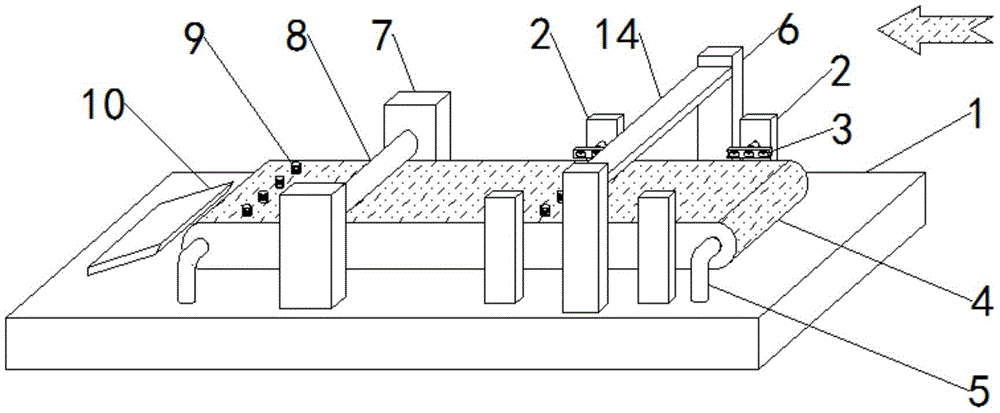 9 8 7 2 14 6 2 3 1 10 4 5