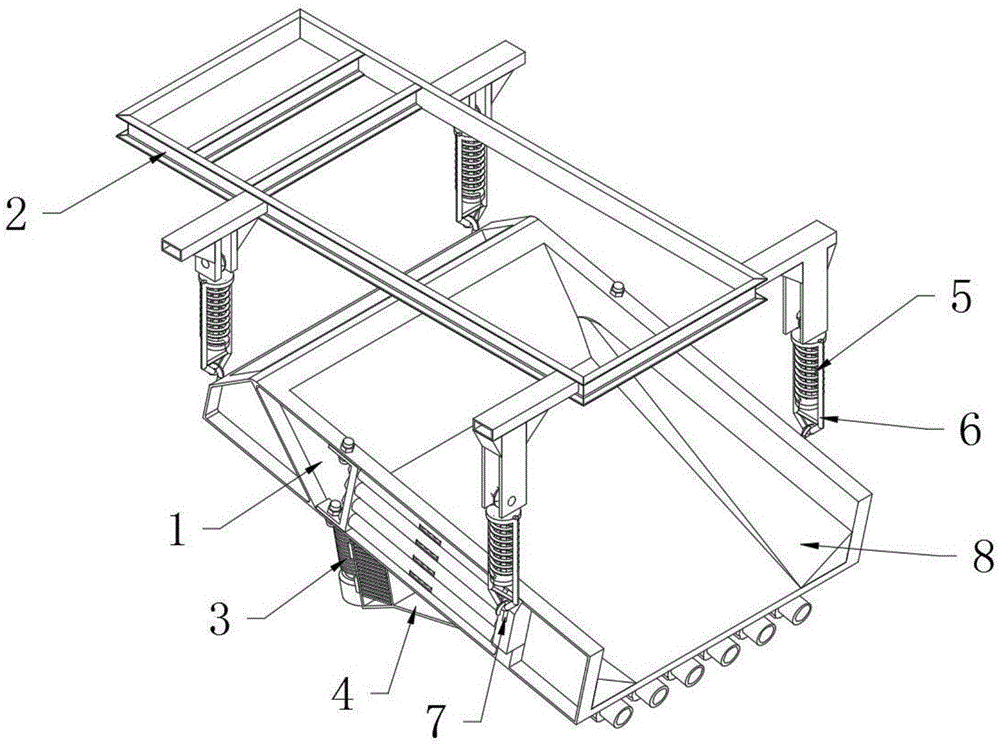 2
5
6
1
8
3
4
7