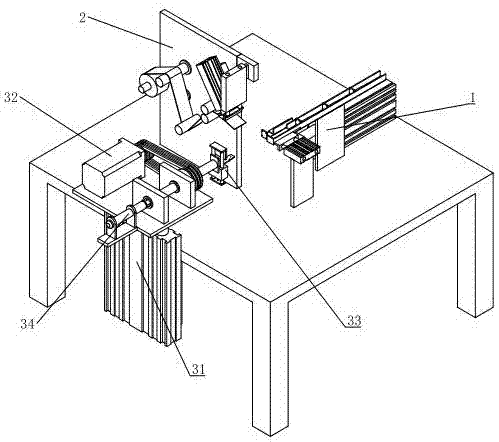 2
32
1
34
33
31