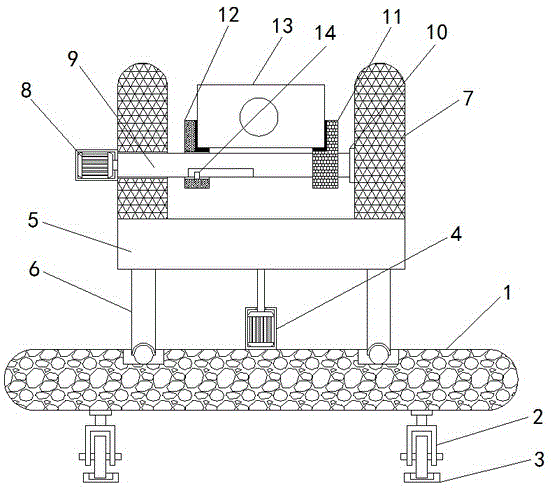 12
13
14
11
10
9
8
7
5
4
6
1
2
3