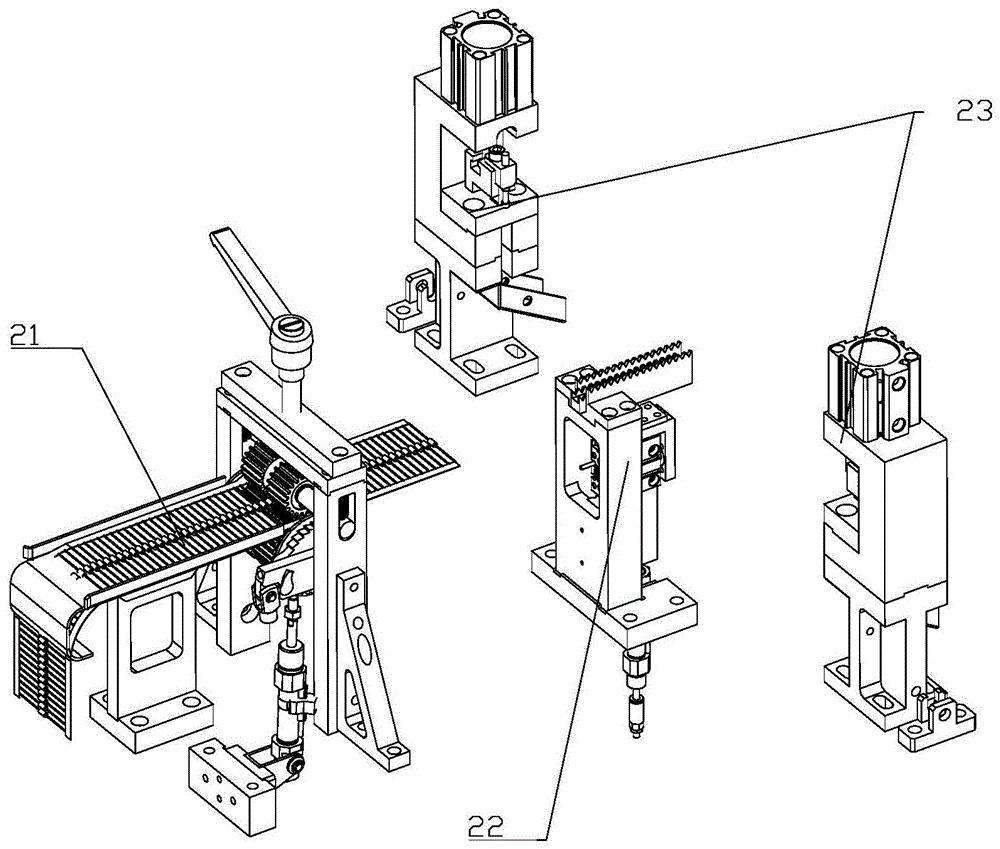 23

21

22