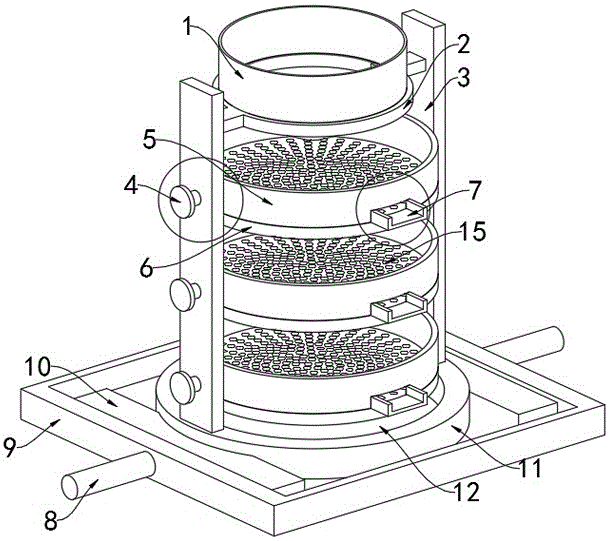 1
2
3
5
4
7
15
6
10
9
11
12
8