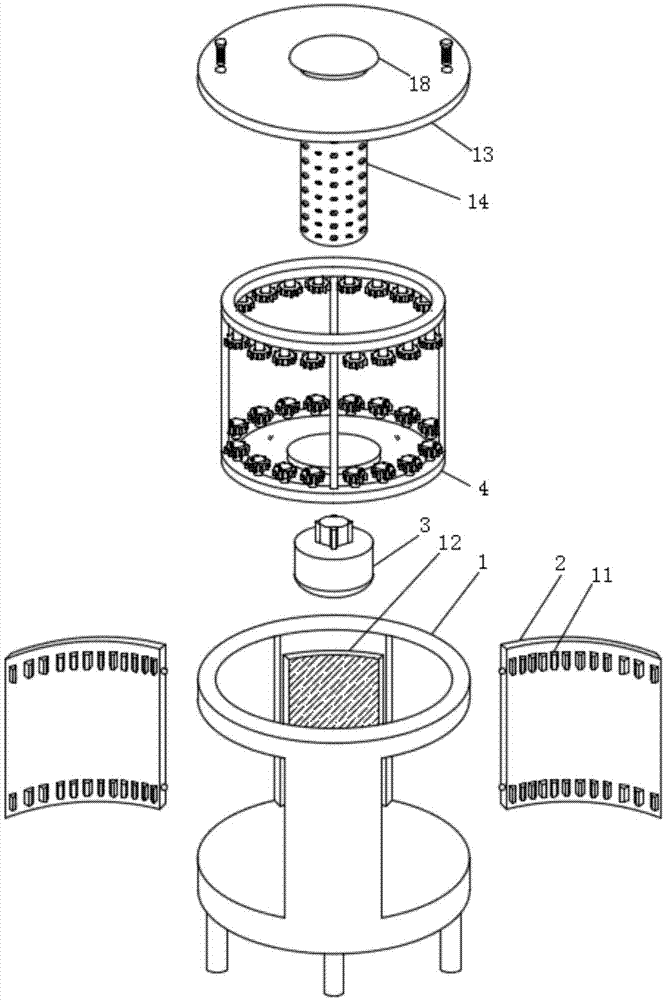 18
13
14
4
3
12
1
2
11