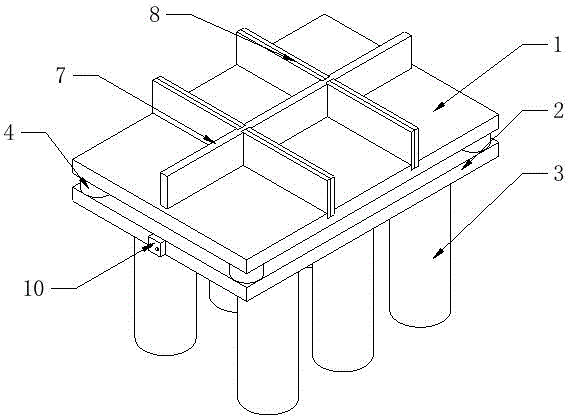 8
1
7
2
4
3
10