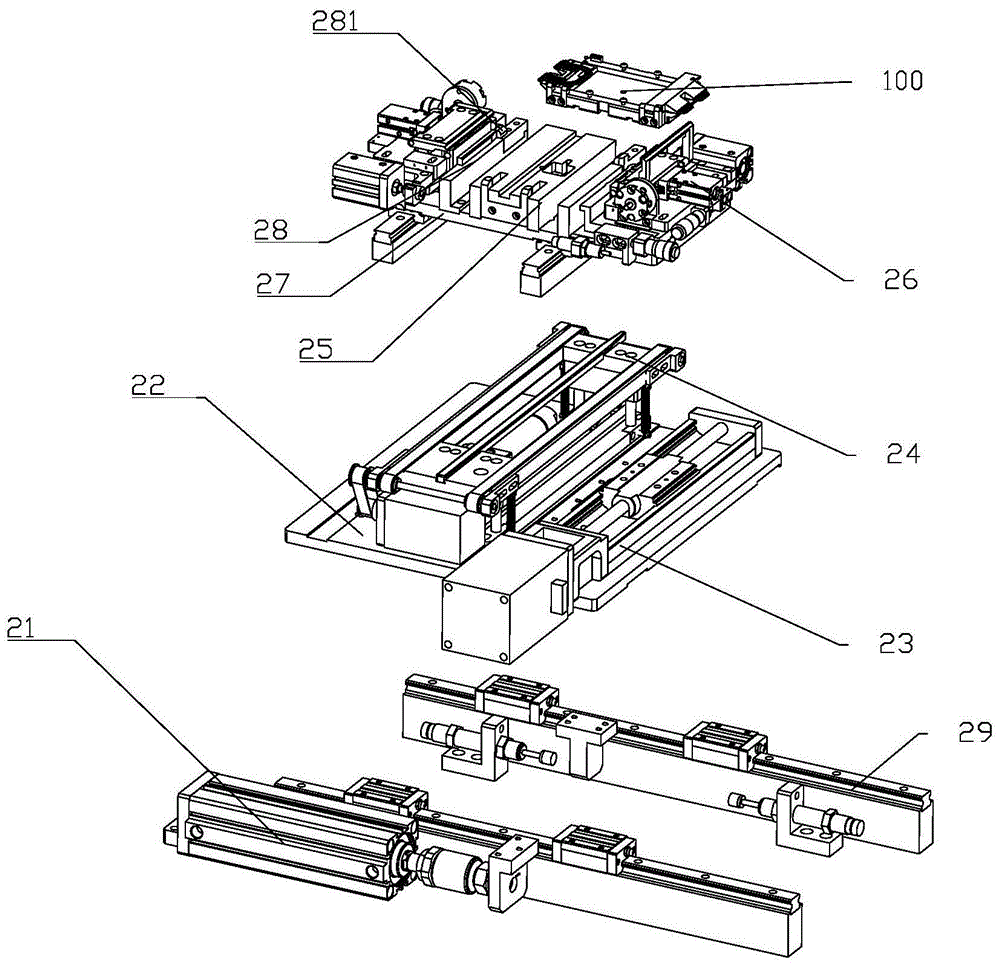 281
100
28
27
26
25
22
24
23
21
29