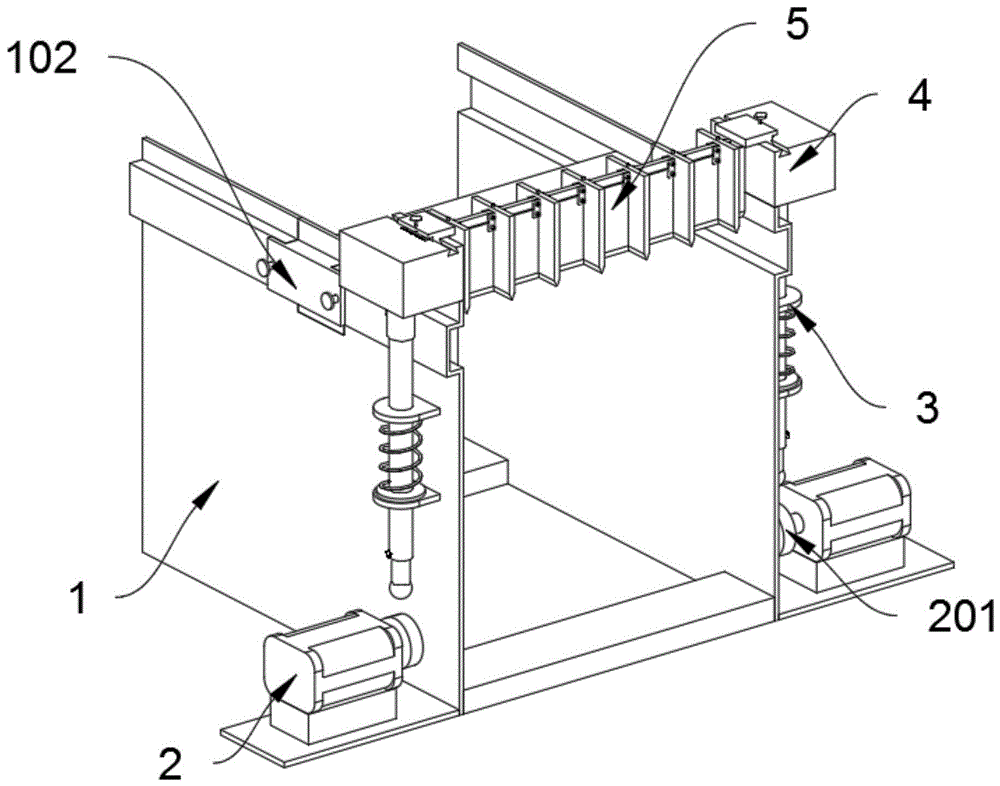 102
5
4
3
1
201
2