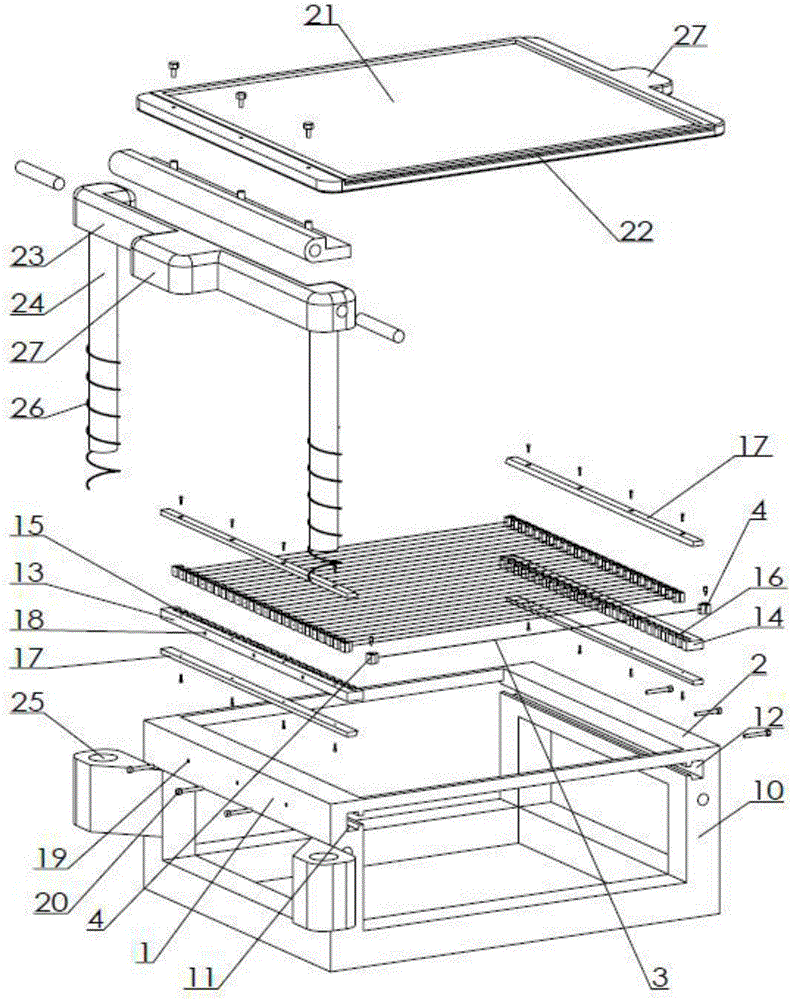 21
27
22
23
24
27
26
17
4
15
16
13
14
18
17
2
25
12
10
19
20
4
1
11
3