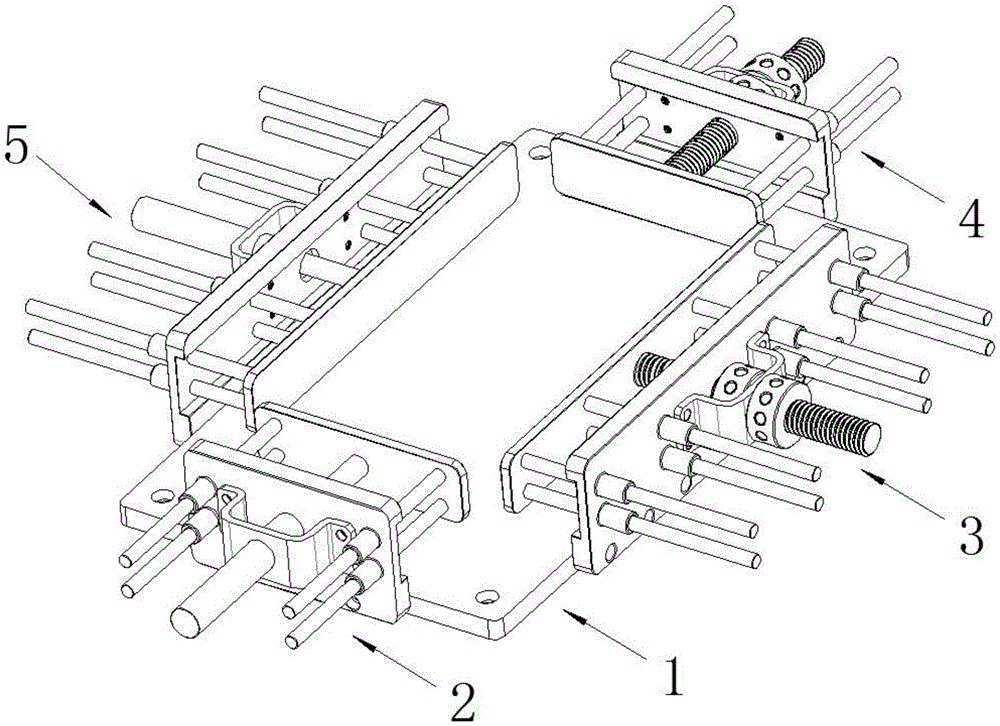 5
4
3
2
1