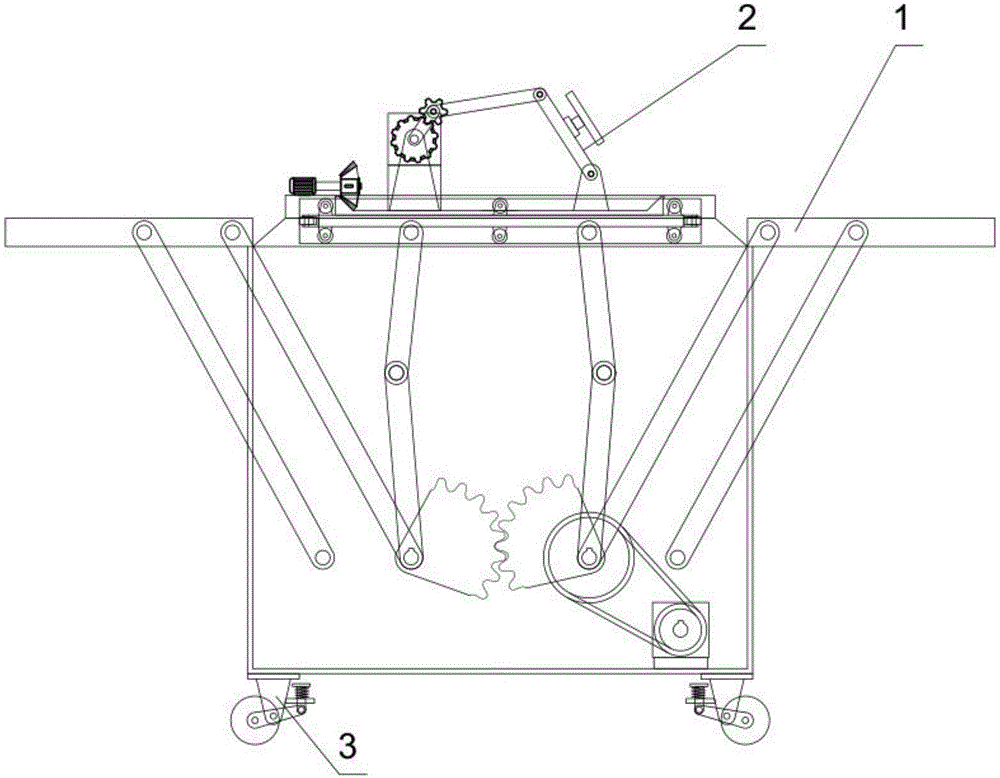 2
1
3