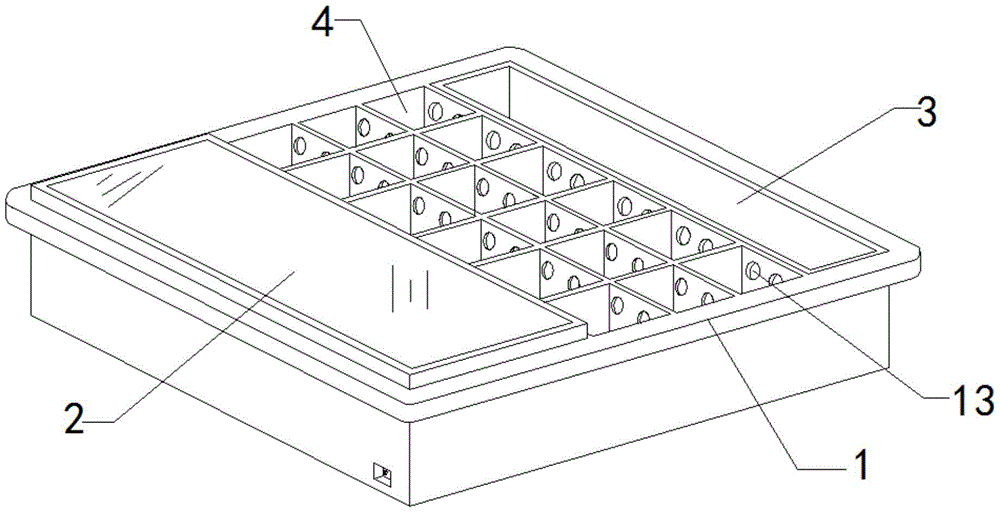 4
3
2
13
1