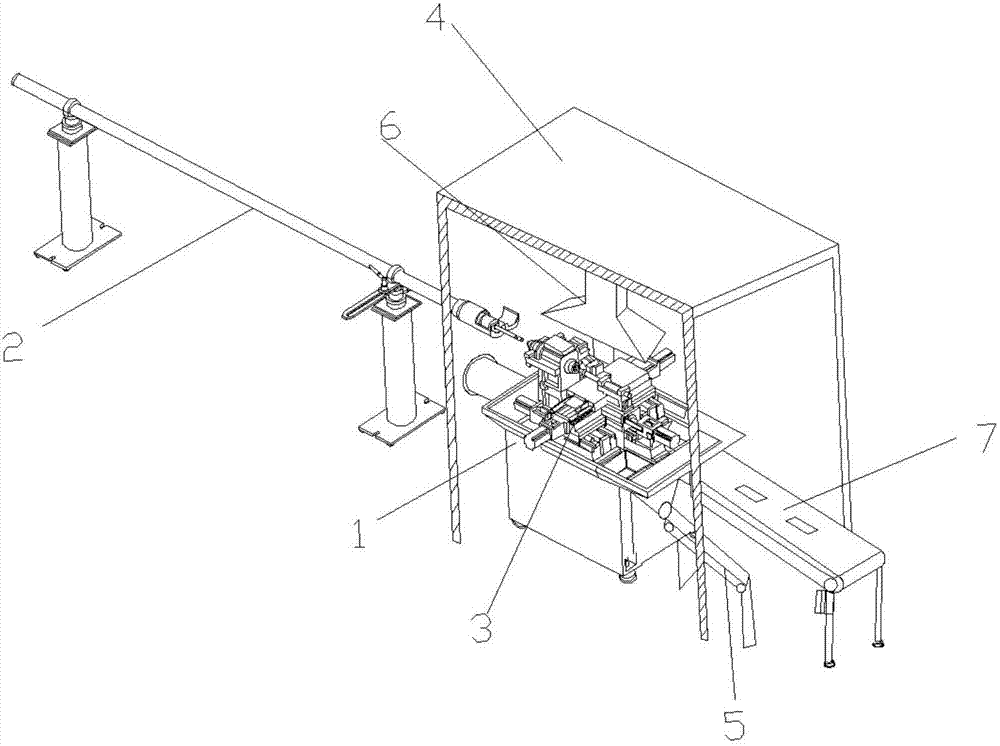 4
6
2
7
1
3
5