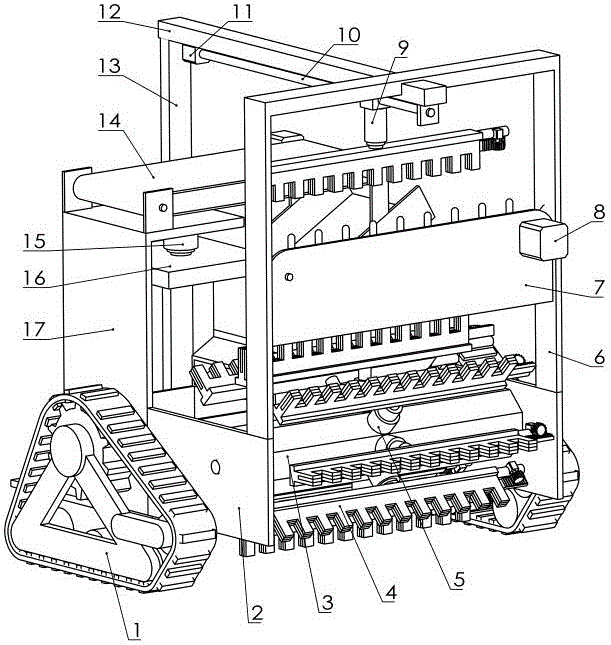 12
11
10
9
13
14
8
15
16
7
17
6
5
4
3
2
1