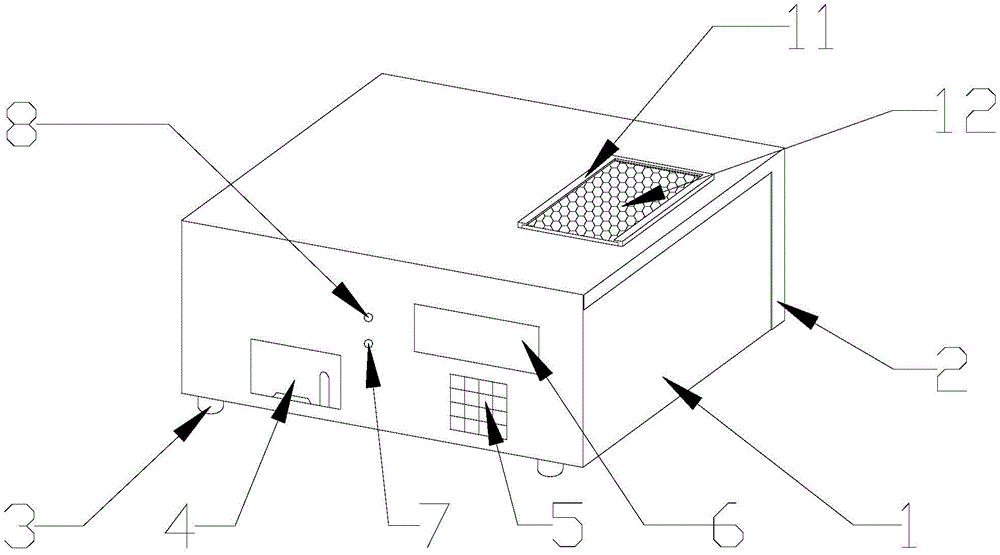 11
8
12
2
3
4
7
5
6
1