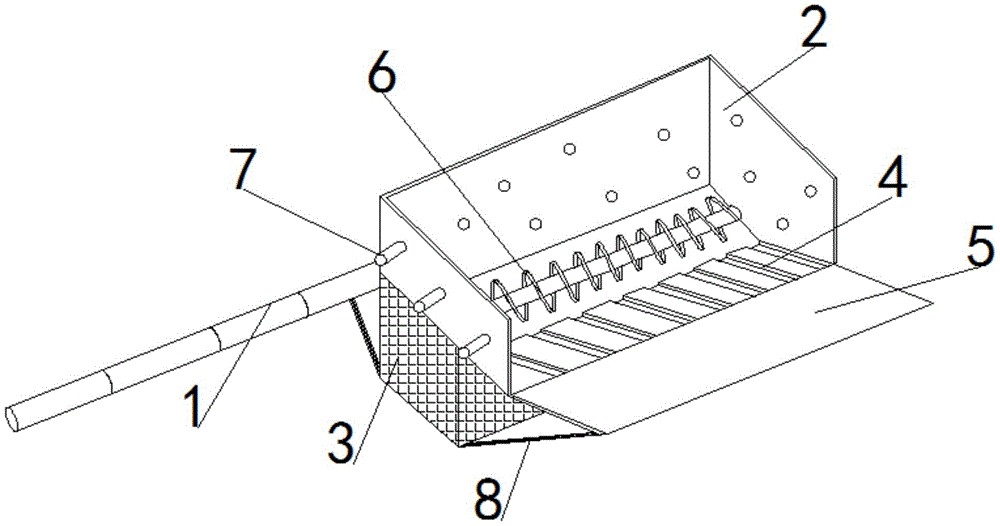 2
6
7
4
5
1
3
8