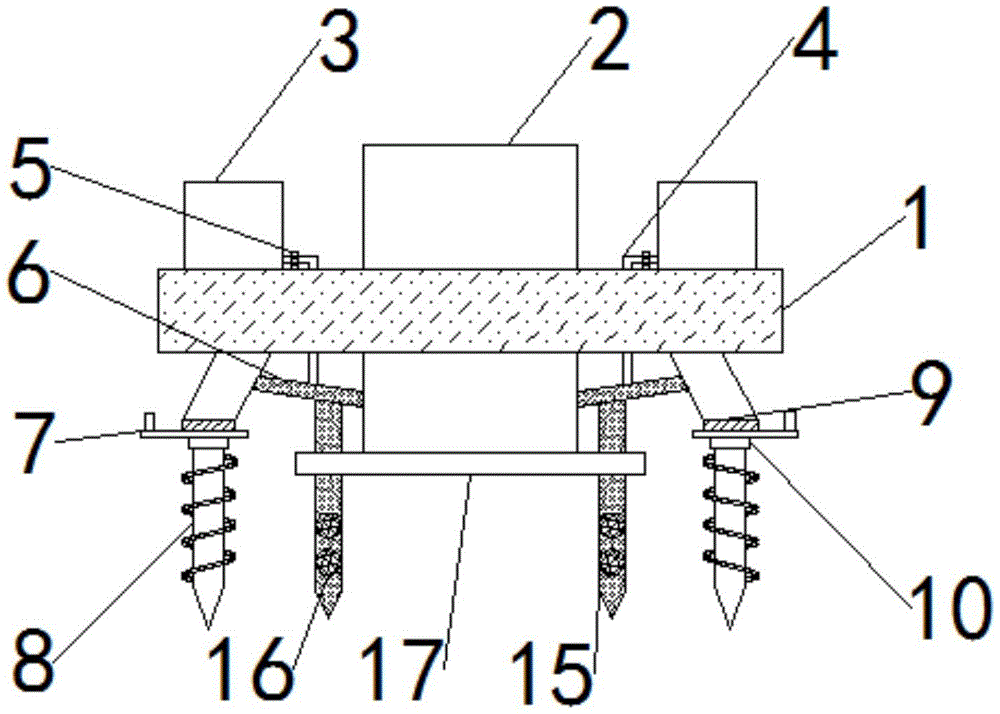 3
2
4
5
1
6
9
7
10
8
16
17
15