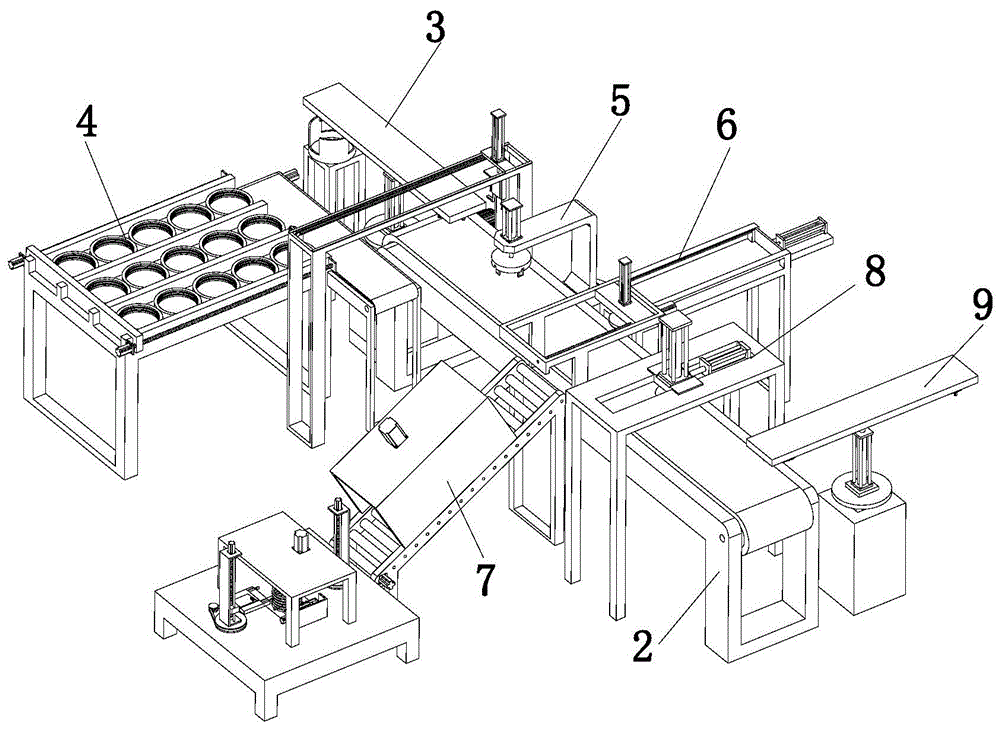 3
4
5
6
8
9
7
2