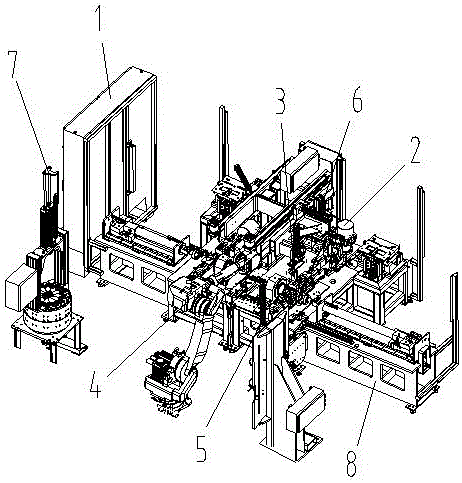 7
1
3
6
2
4
5
8