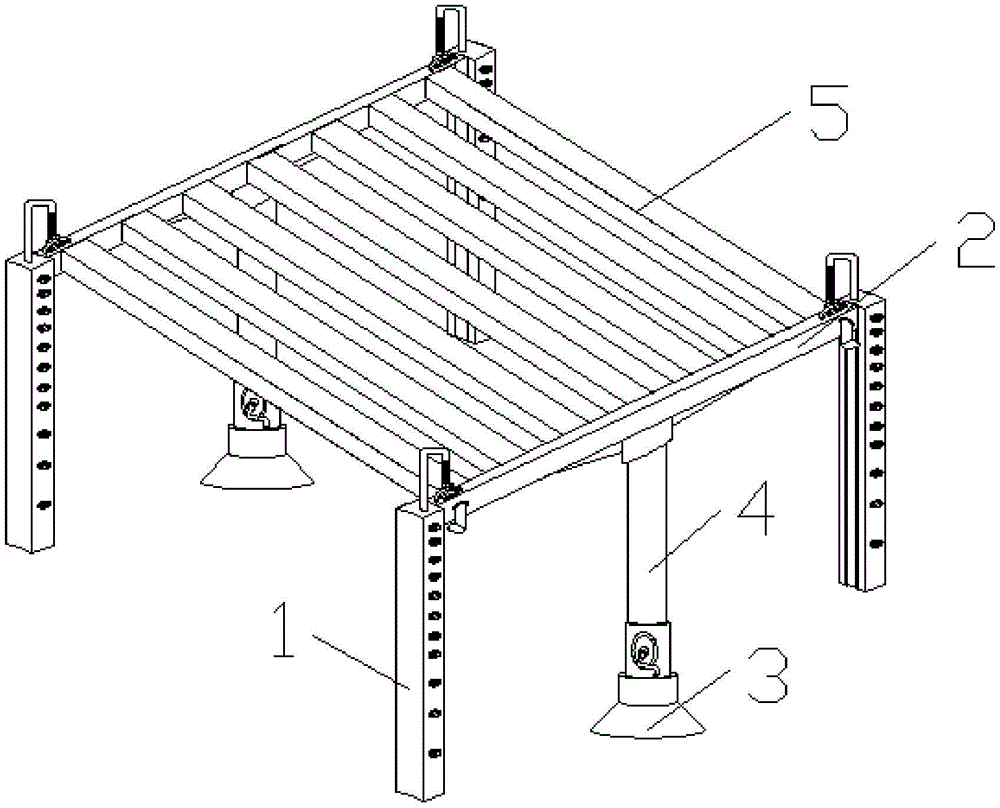 5
2
4
1
3