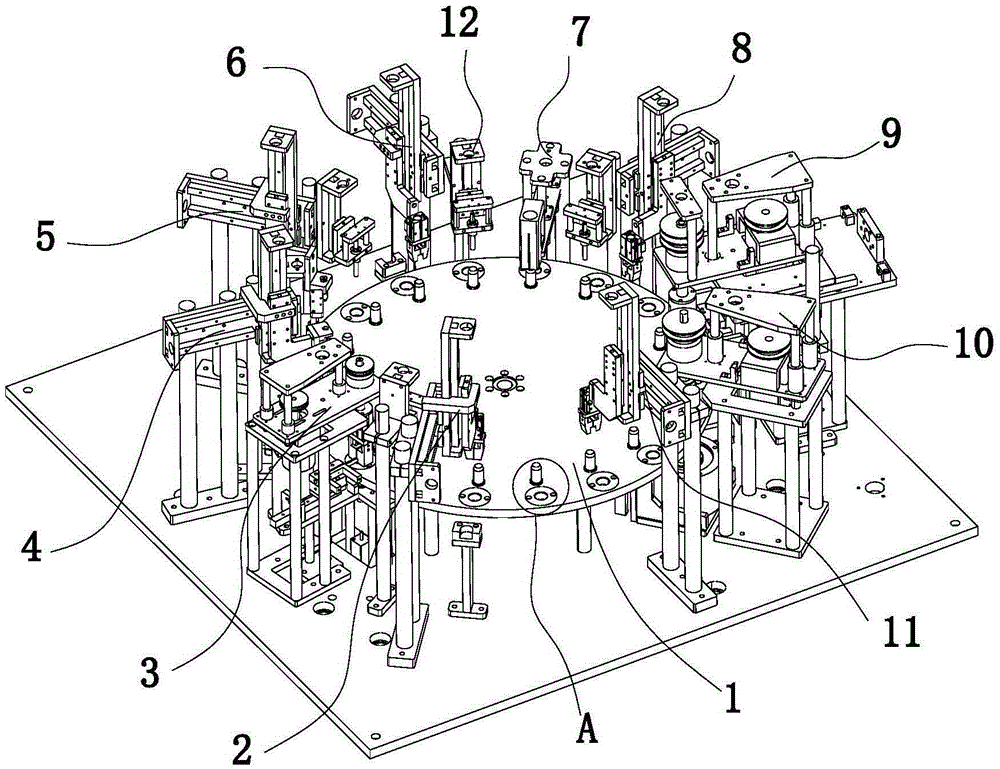 12
7
6
8
9
5
10
4
11
3
1
2
A