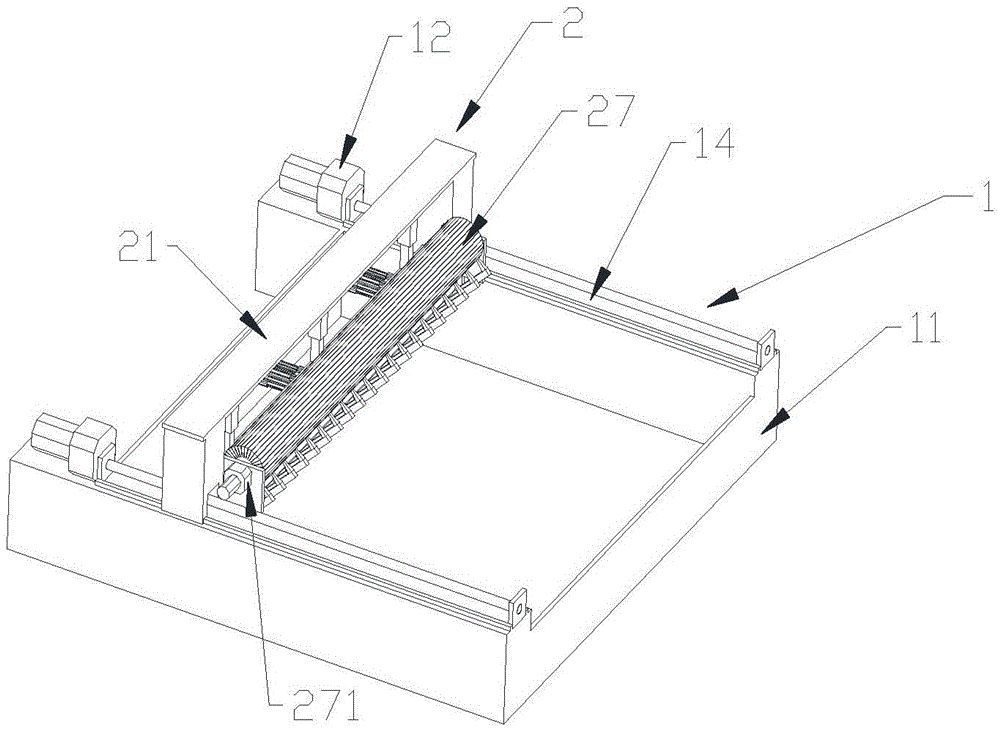 12
2
27
14
1
21
11
271