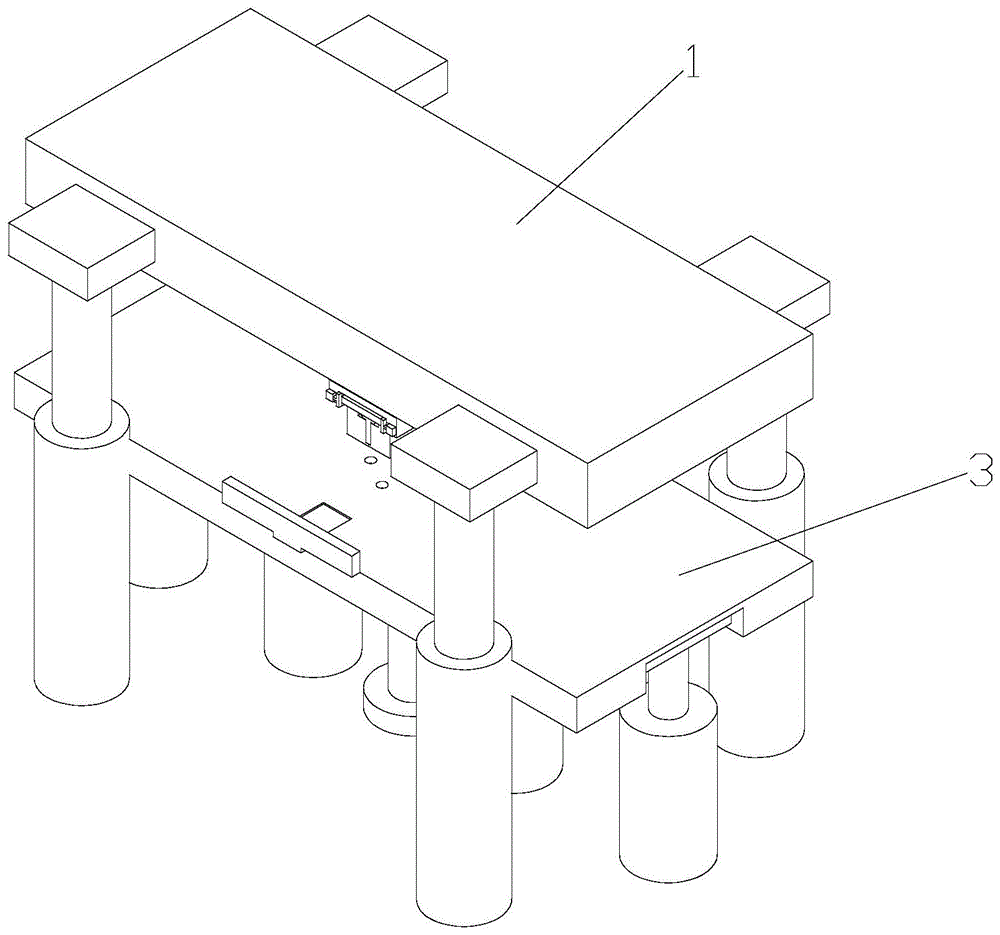 1

3