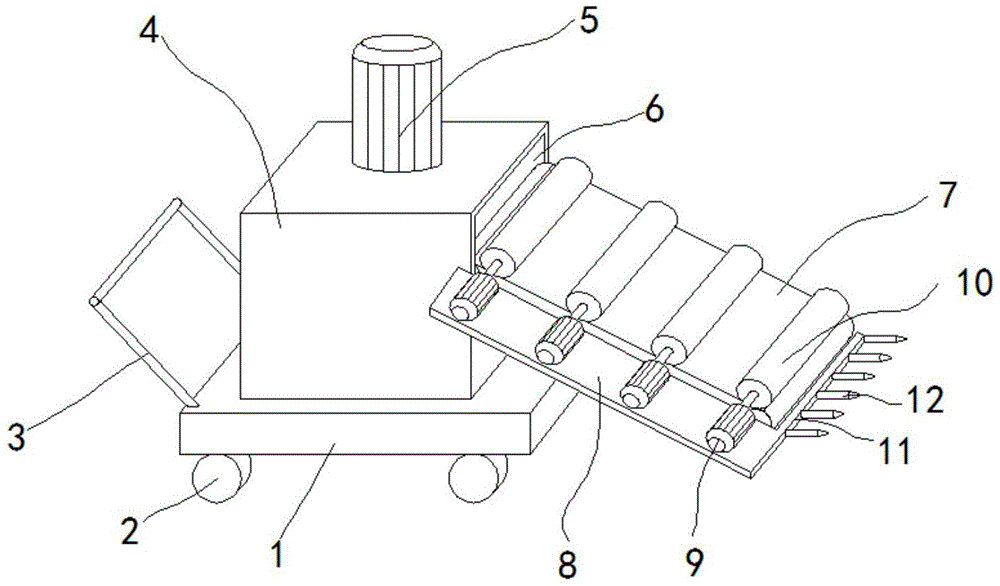 4
5
6
7
10
12
11
3
2
1
8
9