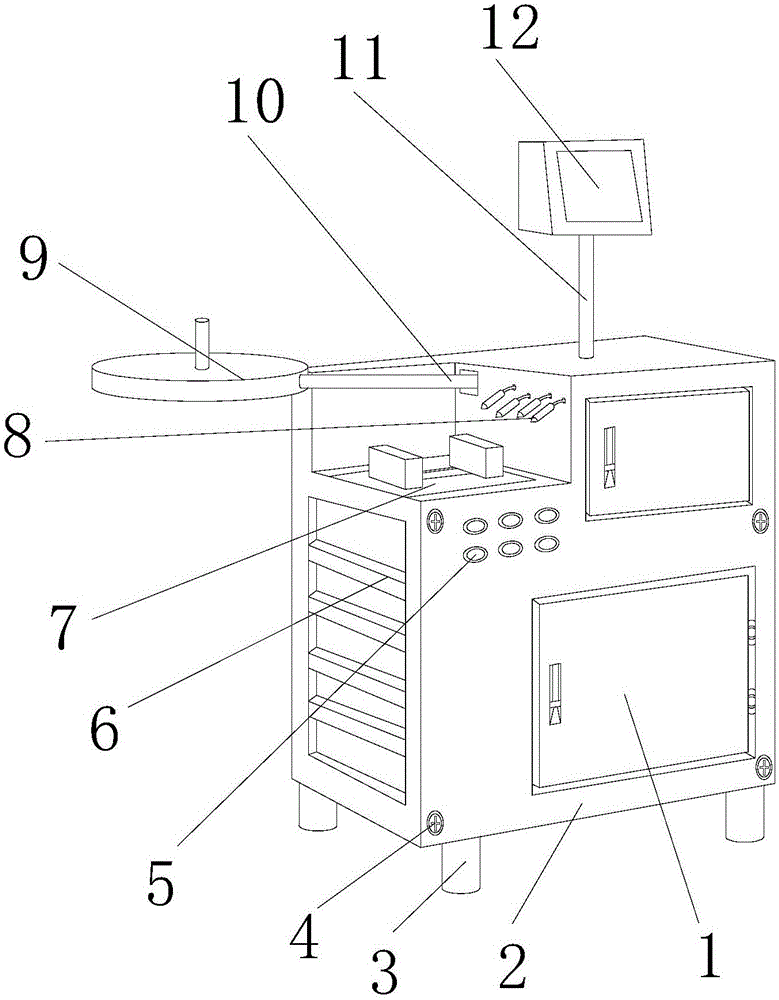 12
11
10
9
8
7
6
5
4
3
2
1