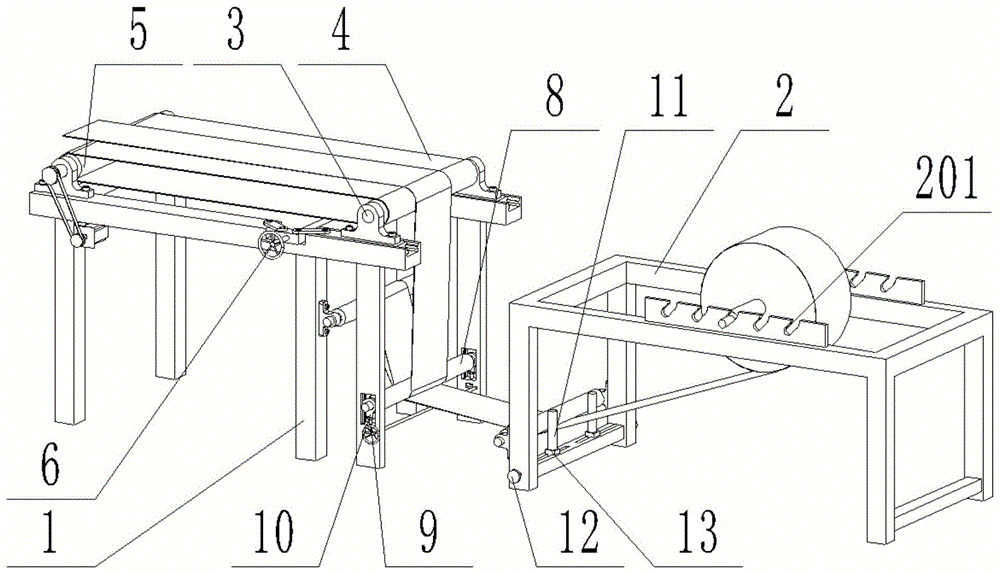 5 3 4 8 11 2 201

6 1 10 9 12 13