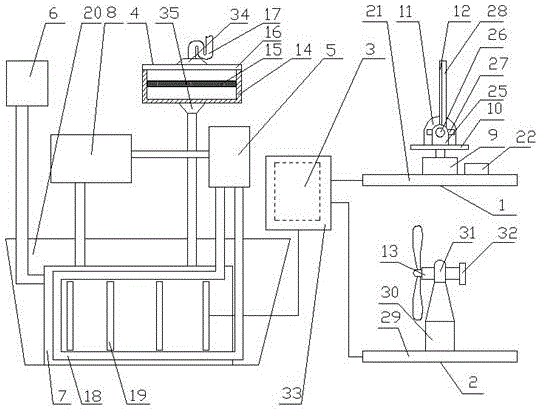 6
20
8
4
35
34
17
16
15
14
5
3
21
11
12
28
26
27
25
10
9
22
1
13
31
32
30
29
2
7
18
19
33